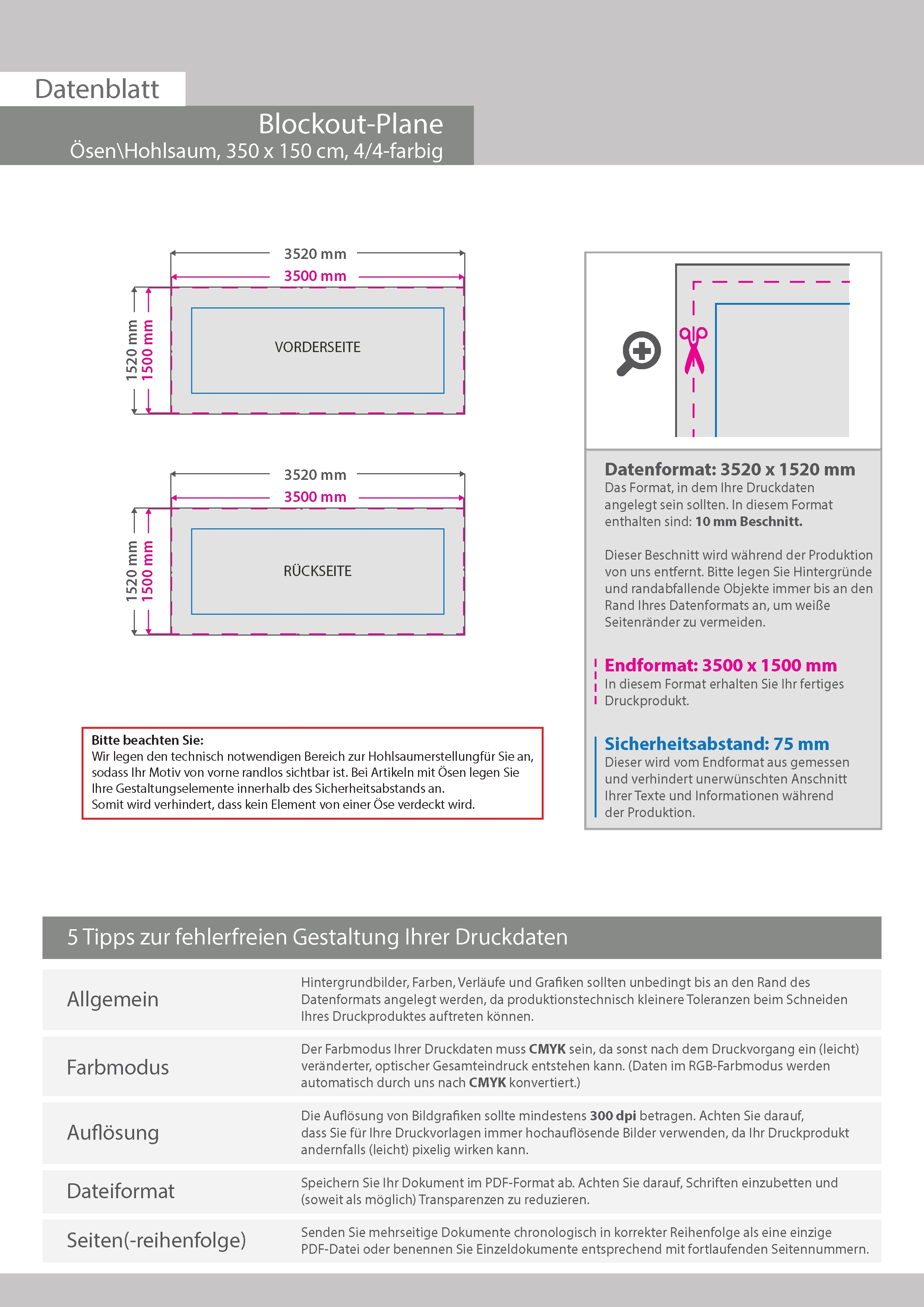 Datenblatt

Blockout-Plane
Ösen\Hohlsaum, 350 x 150 cm, 4/4-farbig

3520 mm
3500 mm
1520 mm
1500 mm
VORDERSEITE

3520 mm
3500 mm
1520 mm
1500 mm
RÜCKSEITE

Bitte beachten Sie:
Wir legen den technisch notwendigen Bereich zur Hohlsaumerstellungfür Sie an, sodass Ihr Motiv von vorne randlos sichtbar ist. Bei Artikeln mit Ösen legen Sie Ihre Gestaltungselemente innerhalb des Sicherheitsabstands an.
Somit wird verhindert, dass kein Element von einer Öse verdeckt wird.

Datenformat: 3520 x 1520 mm
Das Format, in dem Ihre Druckdaten angelegt sein sollten. In diesem Format enthalten sind: 10 mm Beschnitt.

Dieser Beschnitt wird während der Produktion von uns entfernt. Bitte legen Sie Hintergründe und randabfallende Objekte immer bis an den Rand Ihres Datenformats an, um weiße Seitenränder zu vermeiden.

Endformat: 3500 x 1500 mm
In diesem Format erhalten Sie Ihr fertiges Druckprodukt.

Sicherheitsabstand: 75 mm
Dieser wird vom Endformat aus gemessen und verhindert unerwünschten Anschnitt Ihrer Texte und Informationen während der Produktion.

5 Tipps zur fehlerfreien Gestaltung Ihrer Druckdaten

| Allgemein | Hintergrundbilder, Farben, Verläufe und Grafiken sollten unbedingt bis an den Rand des Datenformats angelegt werden, da produktionstechnisch kleinere Toleranzen beim Schneiden Ihres Druckproduktes auftreten können. |
|---|---|
| Farbmodus | Der Farbmodus Ihrer Druckdaten muss CMYK sein, da sonst nach dem Druckvorgang ein (leicht) veränderter, optischer Gesamteindruck entstehen kann. (Daten im RGB-Farbmodus werden automatisch durch uns nach CMYK konvertiert.) |
| Auflösung | Die Auflösung von Bildgrafiken sollte mindestens 300 dpi betragen. Achten Sie darauf, dass Sie für Ihre Druckvorlagen immer hochauflösende Bilder verwenden, da Ihr Druckprodukt andernfalls (leicht) pixelig wirken kann. |
| Dateiformat | Speichern Sie Ihr Dokument im PDF-Format ab. Achten Sie darauf, Schriften einzubetten und (soweit als möglich) Transparenzen zu reduzieren. |
| Seiten(-reihenfolge) | Senden Sie mehrseitige Dokumente chronologisch in korrekter Reihenfolge als eine einzige PDF-Datei oder benennen Sie Einzeldokumente entsprechend mit fortlaufenden Seitennummern. |